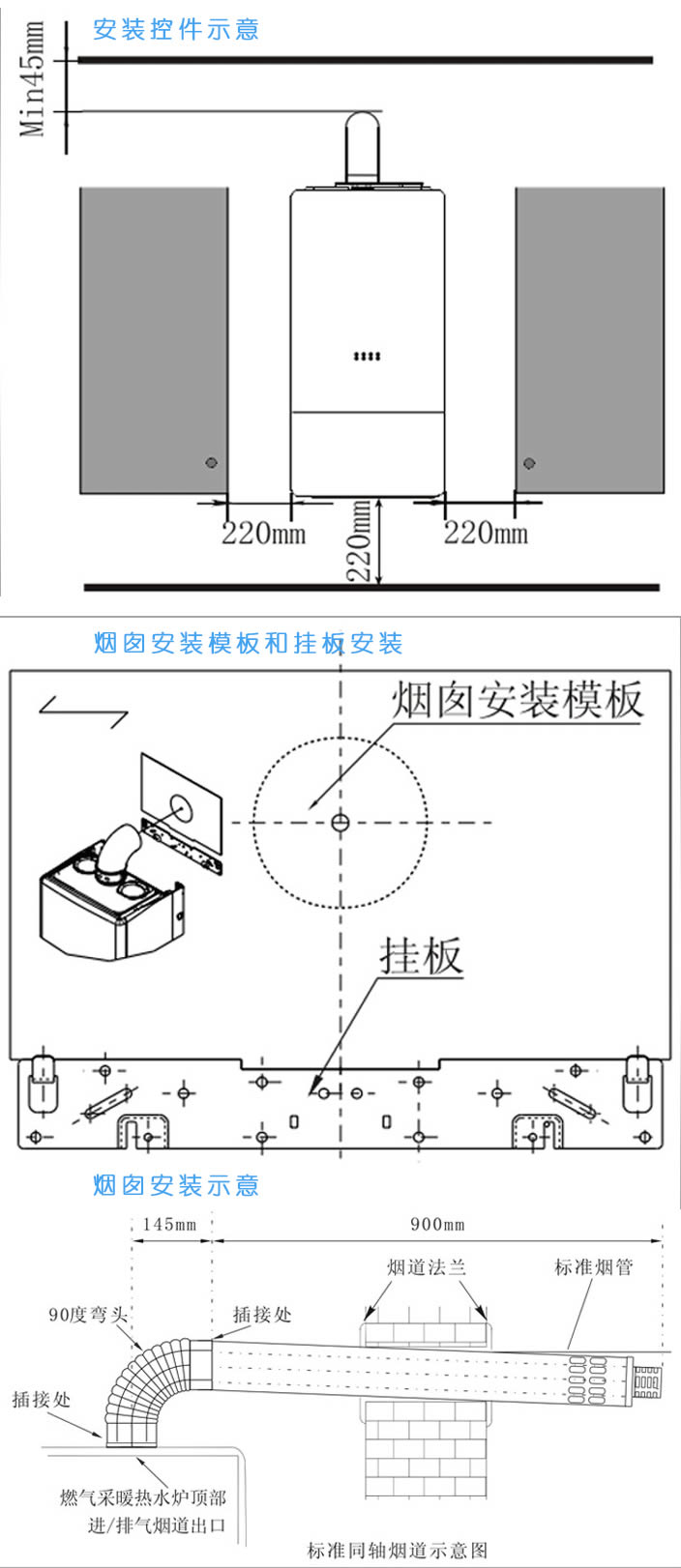 安装控件示意

Min45mm

220mm

220mm

220mm

烟囱安装模板和挂板安装

烟囱安装模板

挂板

烟囱安装示意

145mm

900mm

烟道法兰

标准烟管

90度弯头

插接处

插接处

燃气采暖热水炉顶部
进/排气烟道出口

标准同轴烟道示意图